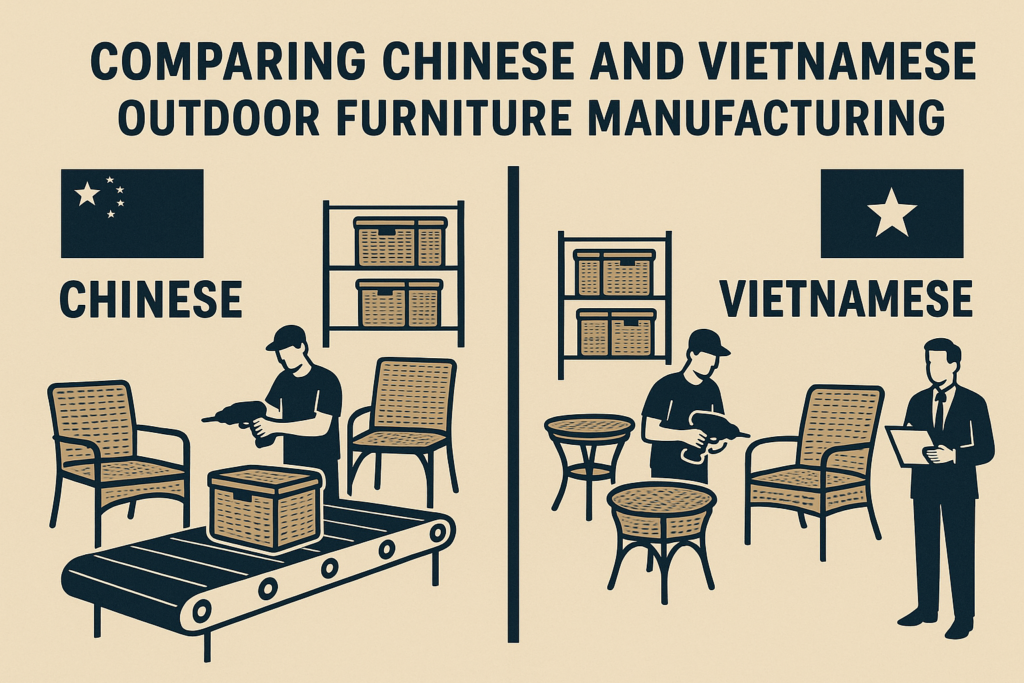 COMPARING CHINESE AND VIETNAMESE OUTDOOR FURNITURE MANUFACTURING

CHINESE

VIETNAMESE